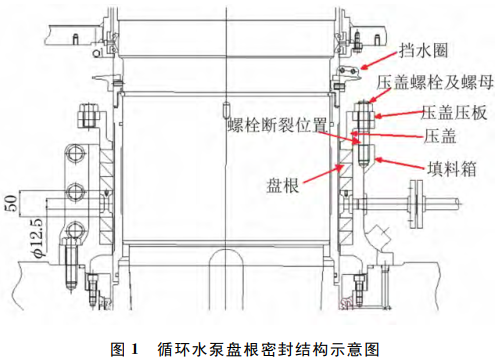 挡水圈
压盖螺栓及螺母
压盖压板
螺栓断裂位置
压盖
填料箱
盘根
50
$\phi 12.5$

图 1　循环水泵盘根密封结构示意图